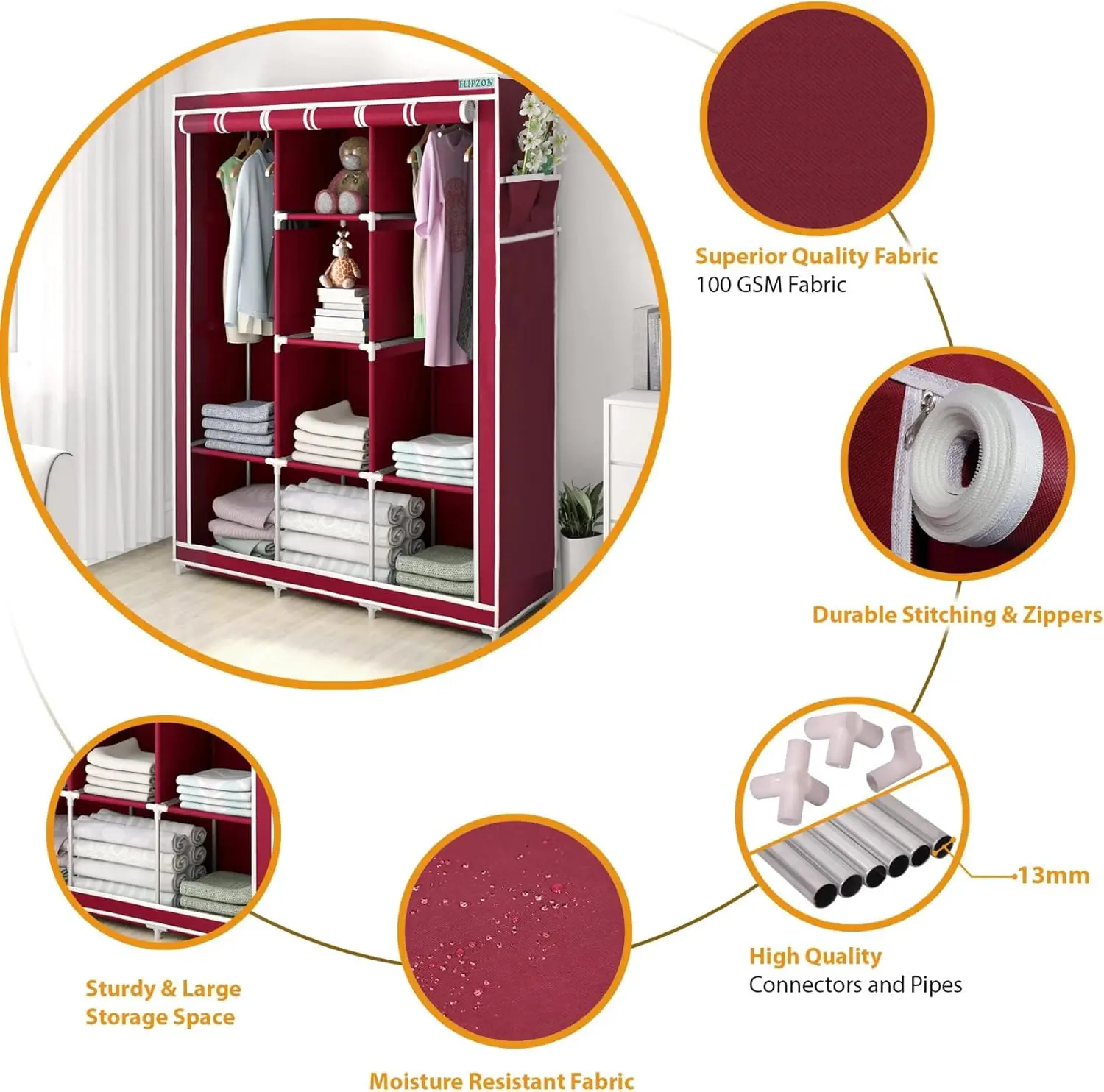 FLIPZON

Superior Quality Fabric
100 GSM Fabric

Durable Stitching & Zippers

13mm

High Quality
Connectors and Pipes

Sturdy & Large
Storage Space

Moisture Resistant Fabric