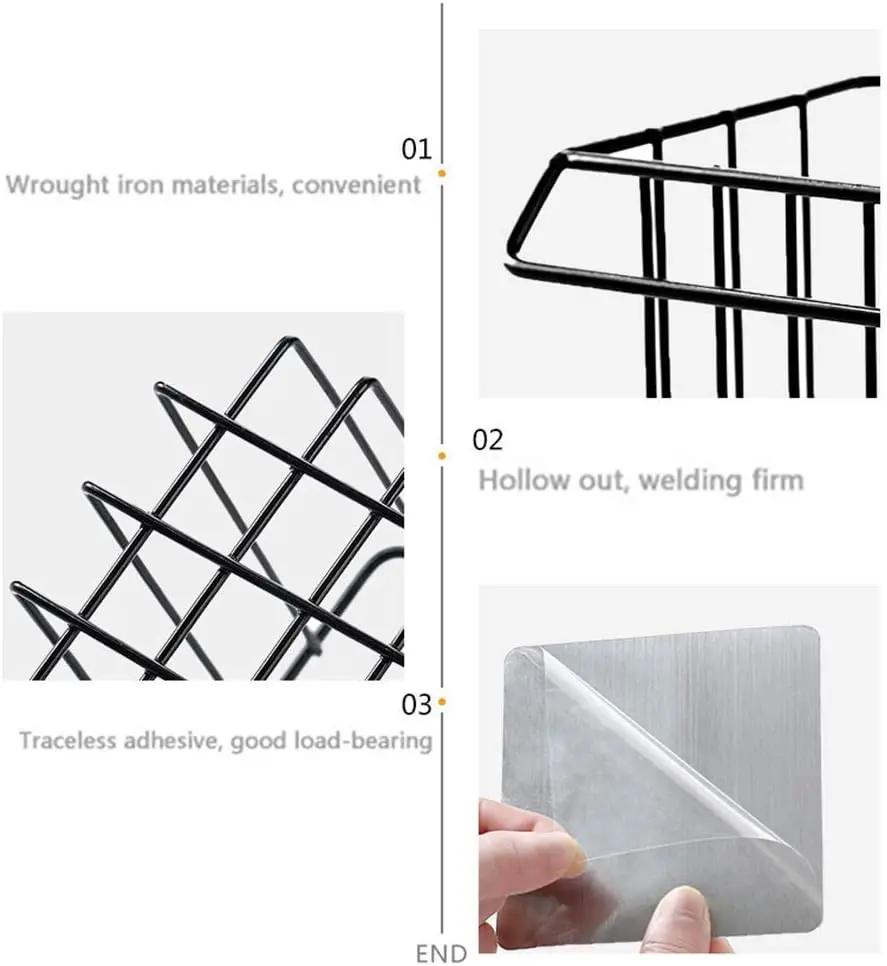 01
Wrought iron materials, convenient

02
Hollow out, welding firm

03
Traceless adhesive, good load-bearing

END