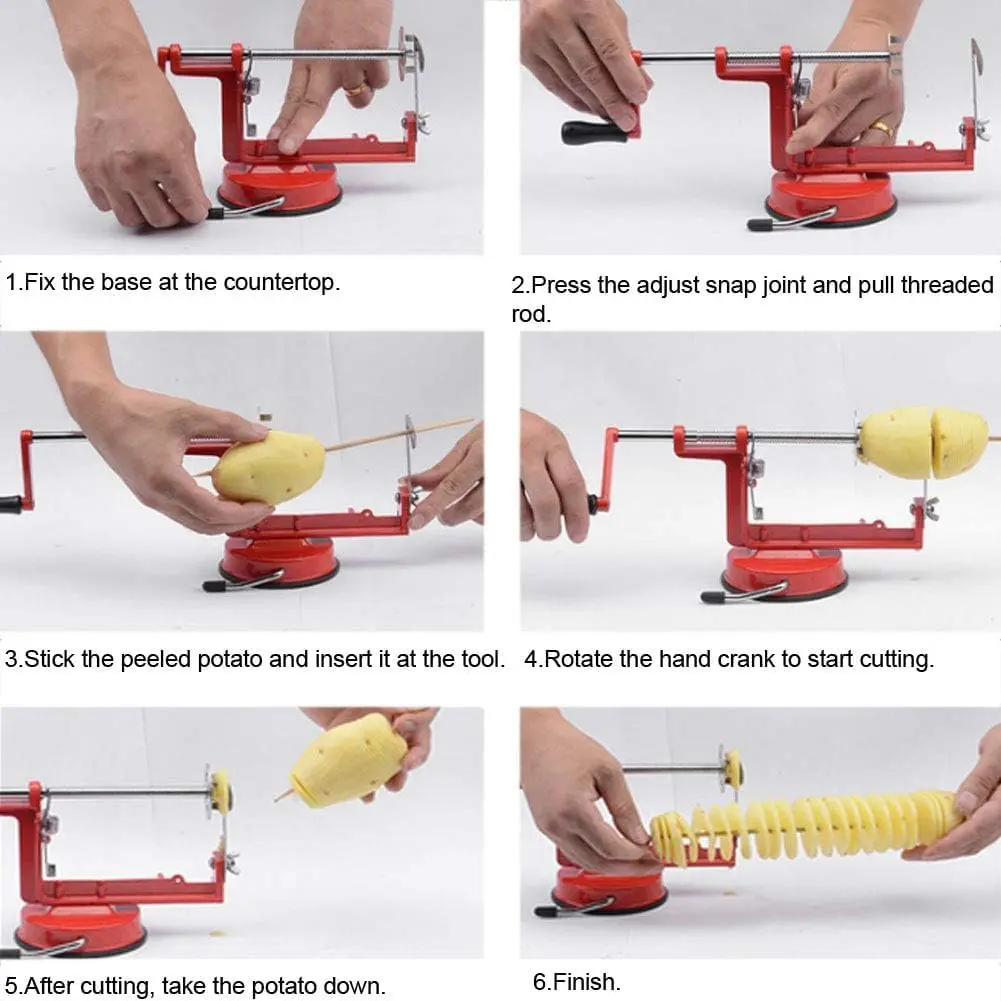 1.Fix the base at the countertop.

2.Press the adjust snap joint and pull threaded rod.

3.Stick the peeled potato and insert it at the tool.

4.Rotate the hand crank to start cutting.

5.After cutting, take the potato down.

6.Finish.