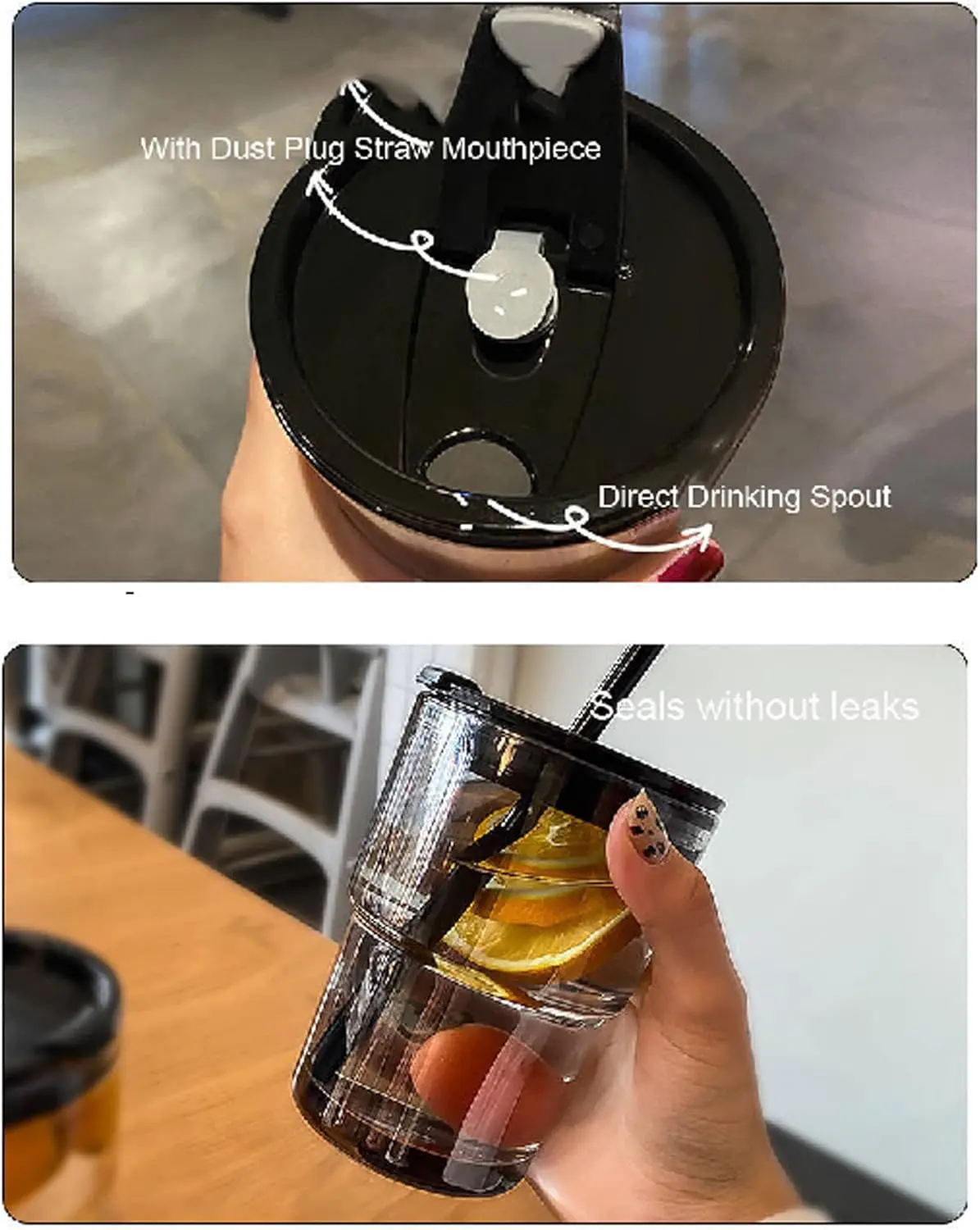 With Dust Plug Straw Mouthpiece

Direct Drinking Spout

Seals without leaks